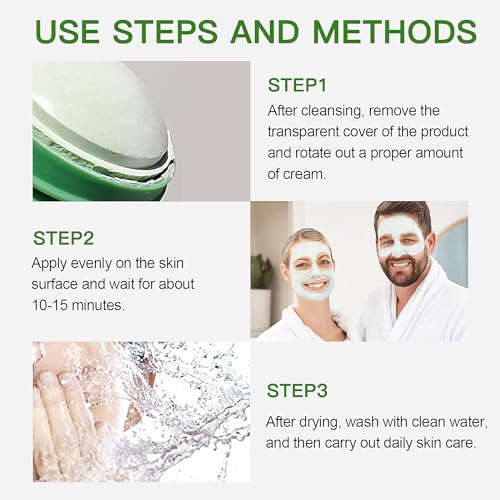 USE STEPS AND METHODS

STEP1
After cleansing, remove the transparent cover of the product and rotate out a proper amount of cream.

STEP2
Apply evenly on the skin surface and wait for about 10-15 minutes.

STEP3
After drying, wash with clean water, and then carry out daily skin care.