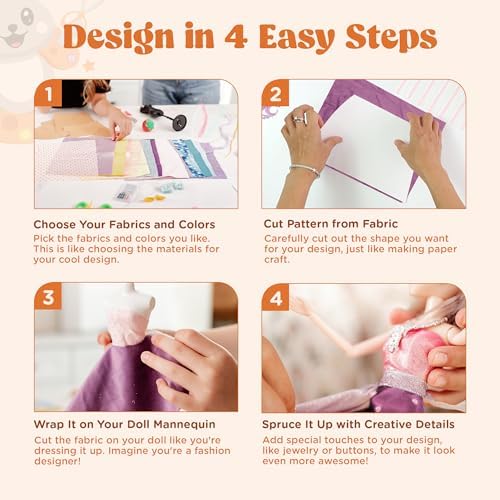 Design in 4 Easy Steps

1

Choose Your Fabrics and Colors

Pick the fabrics and colors you like. This is like choosing the materials for your cool design.

2

Cut Pattern from Fabric

Carefully cut out the shape you want for your design, just like making paper craft.

3

Wrap It on Your Doll Mannequin

Cut the fabric on your doll like you're dressing it up. Imagine you're a fashion designer!

4

Spruce It Up with Creative Details

Add special touches to your design, like jewelry or buttons, to make it look even more awesome!