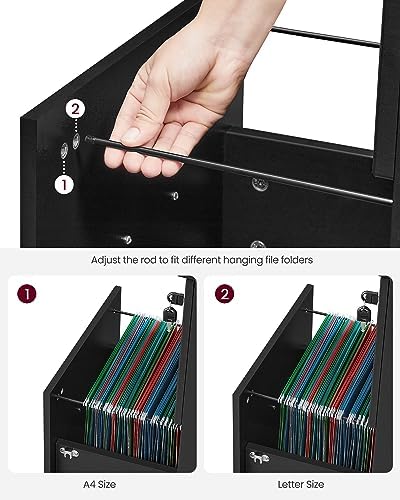 2

1

Adjust the rod to fit different hanging file folders

1

2

A4 Size

Letter Size