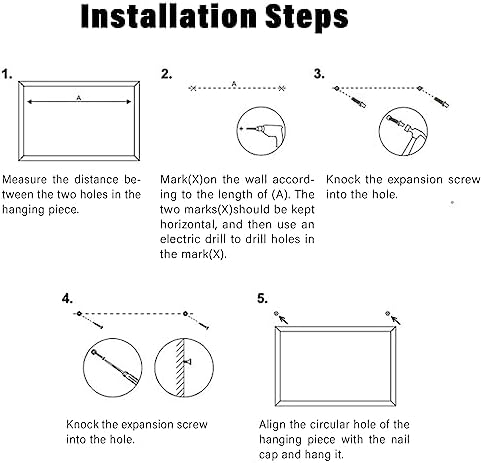 Installation Steps

1.

A

Measure the distance between the two holes in the hanging piece.

2.

A

Mark(X)on the wall according to the length of (A). The two marks(X)should be kept horizontal, and then use an electric drill to drill holes in the mark(X).

3.

Knock the expansion screw into the hole.

4.

Knock the expansion screw into the hole.

5.

Align the circular hole of the hanging piece with the nail cap and hang it.