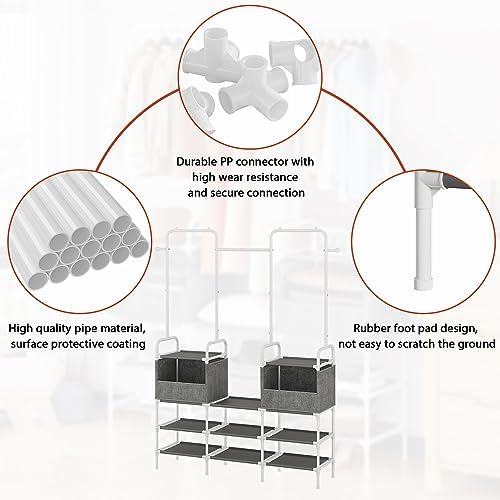 Durable PP connector with high wear resistance and secure connection

High quality pipe material, surface protective coating

Rubber foot pad design, not easy to scratch the ground