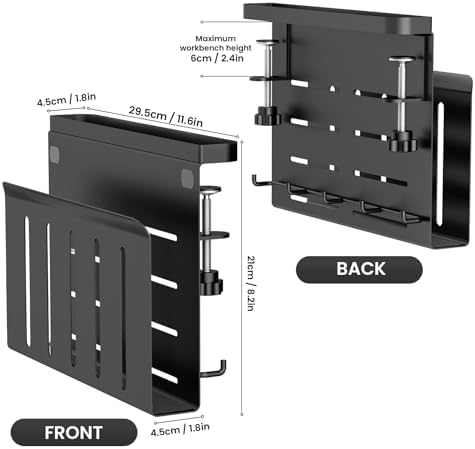 Maximum workbench height 6cm / 2.4in

4.5cm / 1.8in

29.5cm / 11.6in

21cm / 8.2in

BACK

FRONT

4.5cm / 1.8in