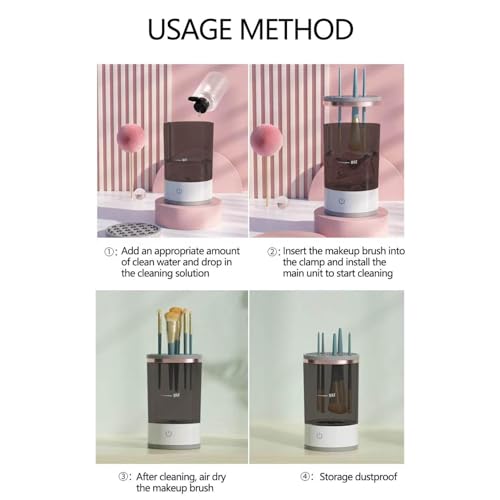 USAGE METHOD

①: Add an appropriate amount of clean water and drop in the cleaning solution

②: Insert the makeup brush into the clamp and install the main unit to start cleaning

③: After cleaning, air dry the makeup brush

④: Storage dustproof