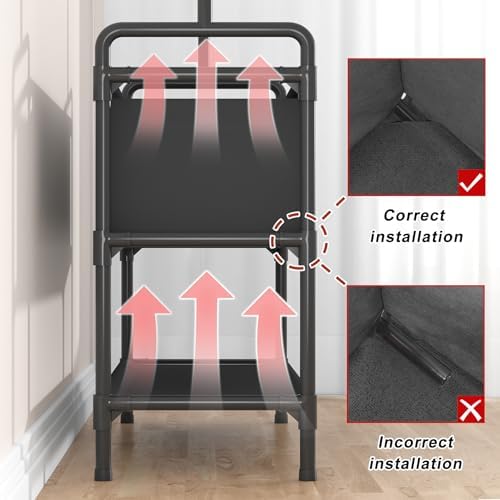 Correct installation

Incorrect installation